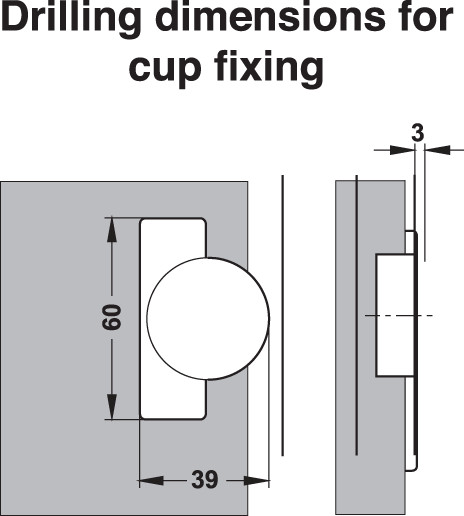 Drilling dimensions for cup fixing

3

60

39