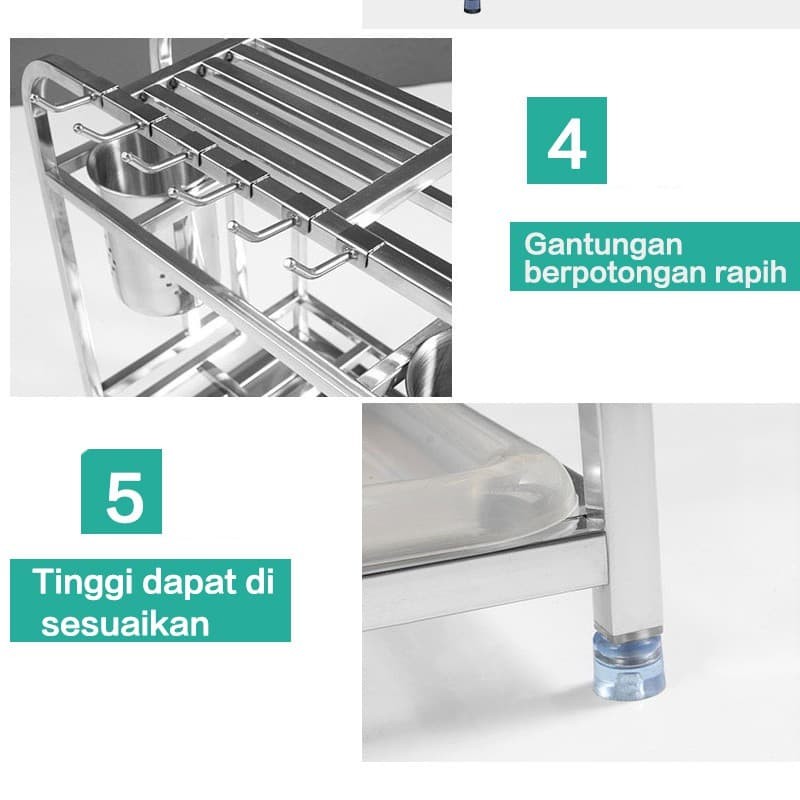 4

Gantungan berpotongan rapih

5

Tinggi dapat di sesuaikan